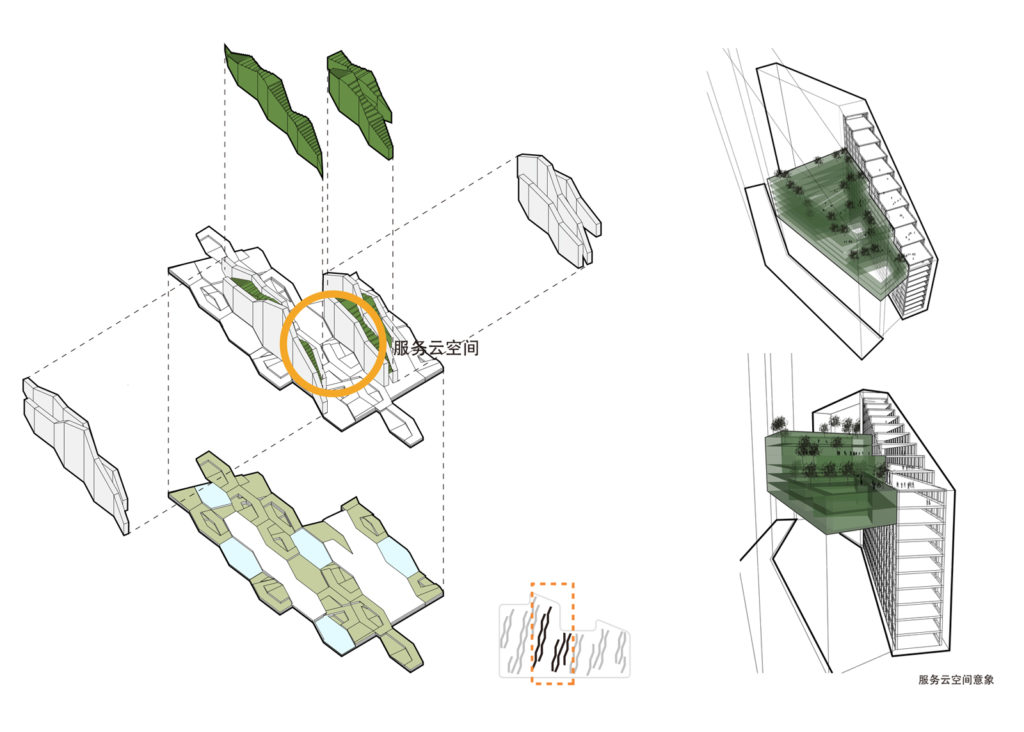 服务云空间

服务云空间意象